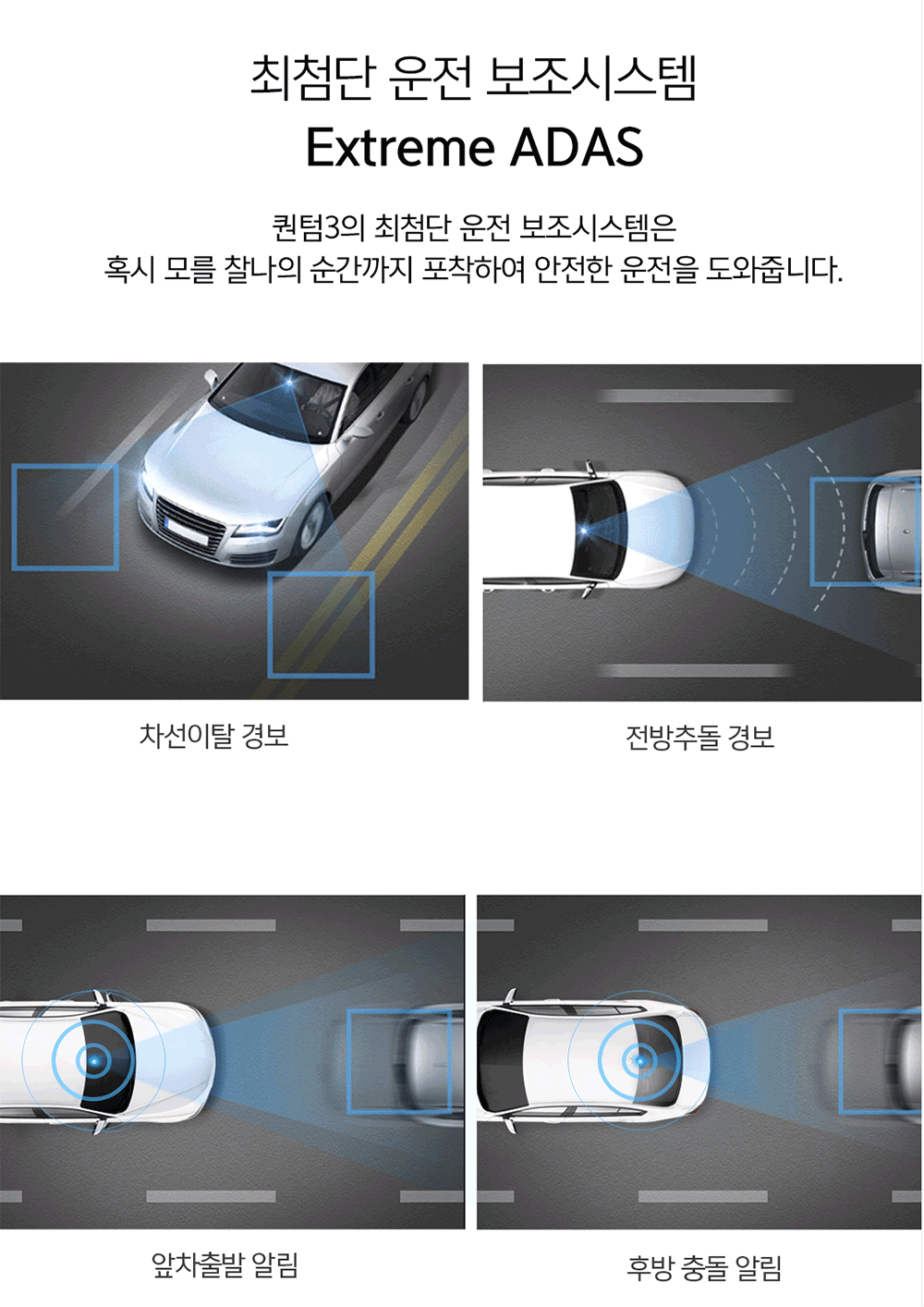 최첨단 운전 보조시스템
Extreme ADAS

퀀텀3의 최첨단 운전 보조시스템은
혹시 모를 찰나의 순간까지 포착하여 안전한 운전을 도와줍니다.

차선이탈 경보

전방추돌 경보

앞차출발 알림

후방 충돌 알림